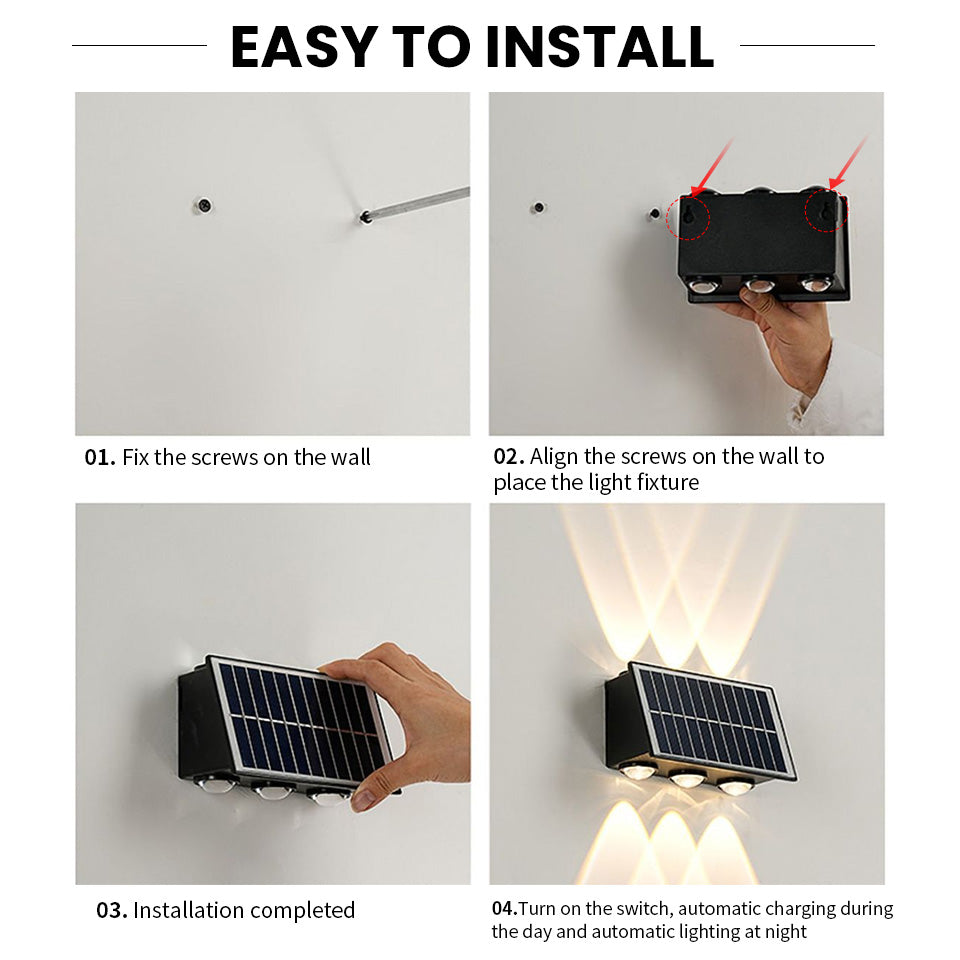 EASY TO INSTALL

01. Fix the screws on the wall

02. Align the screws on the wall to place the light fixture

03. Installation completed

04.Turn on the switch, automatic charging during the day and automatic lighting at night